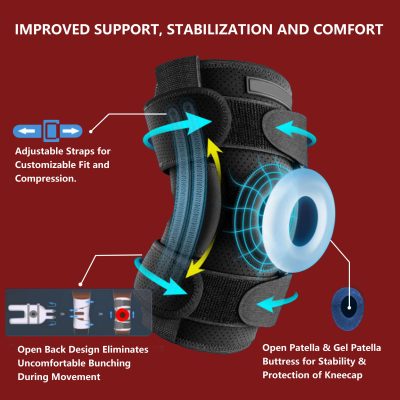 IMPROVED SUPPORT, STABILIZATION AND COMFORT

Adjustable Straps for Customizable Fit and Compression.

Open Back Design Eliminates Uncomfortable Bunching During Movement

Open Patella & Gel Patella Buttress for Stability & Protection of Kneecap