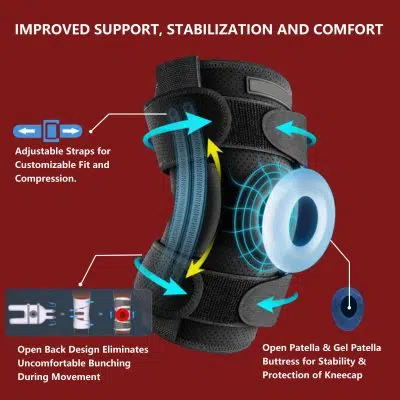 IMPROVED SUPPORT, STABILIZATION AND COMFORT

Adjustable Straps for Customizable Fit and Compression.

Open Back Design Eliminates Uncomfortable Bunching During Movement

Open Patella & Gel Patella Buttress for Stability & Protection of Kneecap