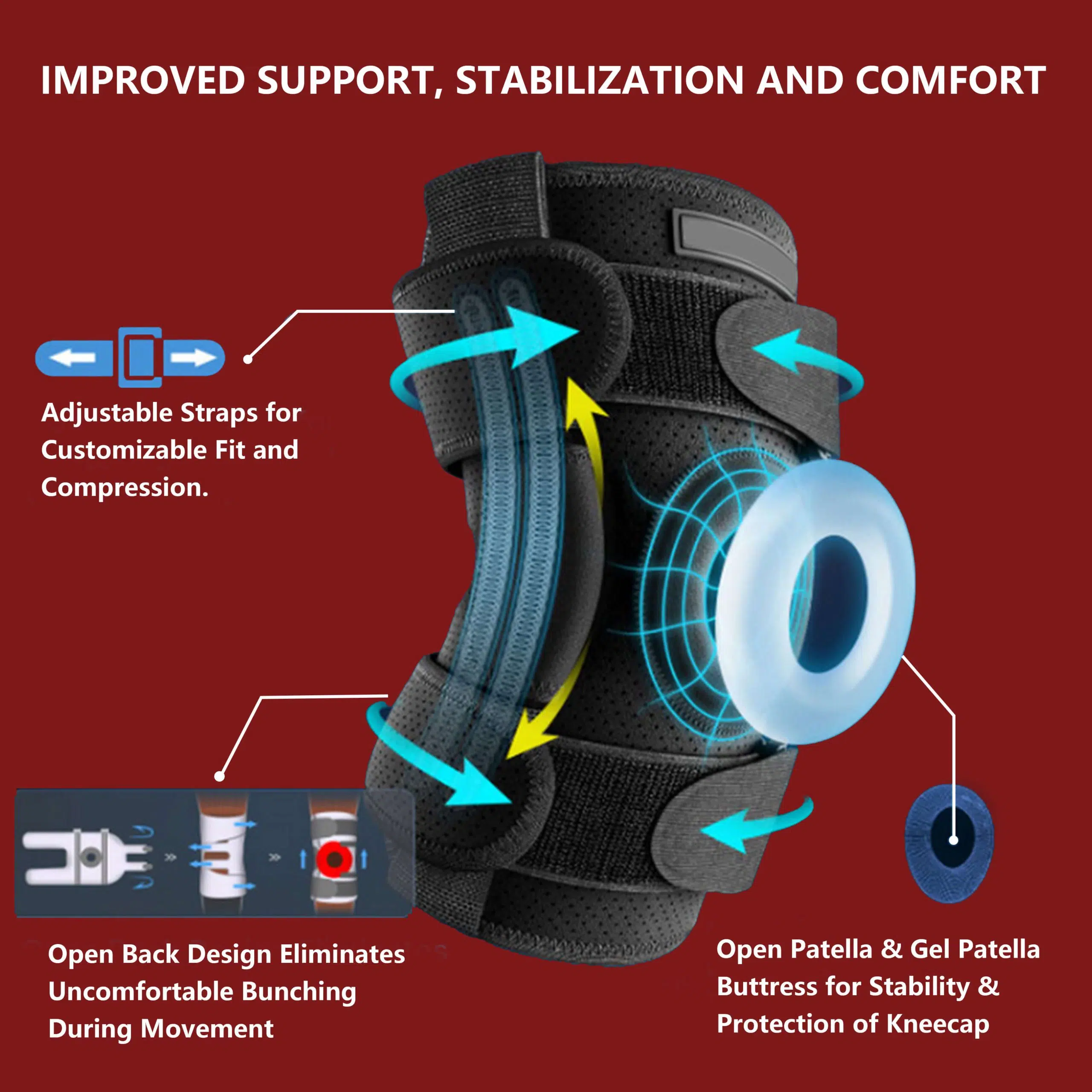 IMPROVED SUPPORT, STABILIZATION AND COMFORT

Adjustable Straps for Customizable Fit and Compression.

Open Back Design Eliminates Uncomfortable Bunching During Movement

Open Patella & Gel Patella Buttress for Stability & Protection of Kneecap